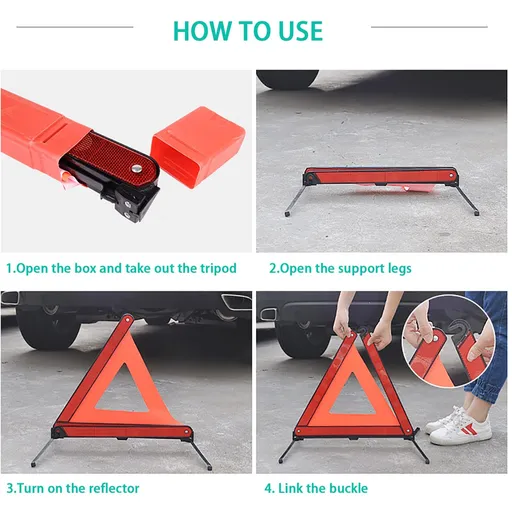 HOW TO USE

1.Open the box and take out the tripod

2.Open the support legs

3.Turn on the reflector

4. Link the buckle