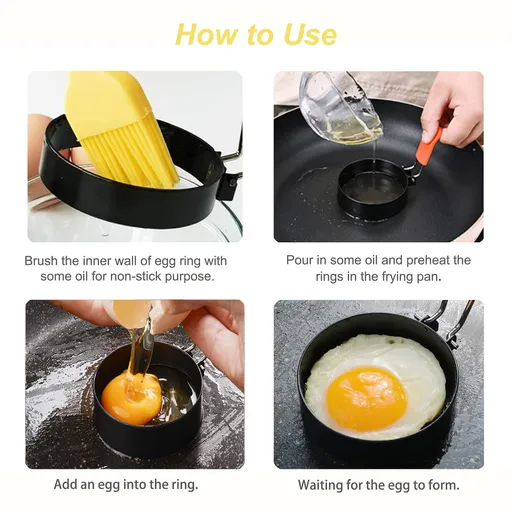 How to Use

Brush the inner wall of egg ring with some oil for non-stick purpose.

Pour in some oil and preheat the rings in the frying pan.

Add an egg into the ring.

Waiting for the egg to form.