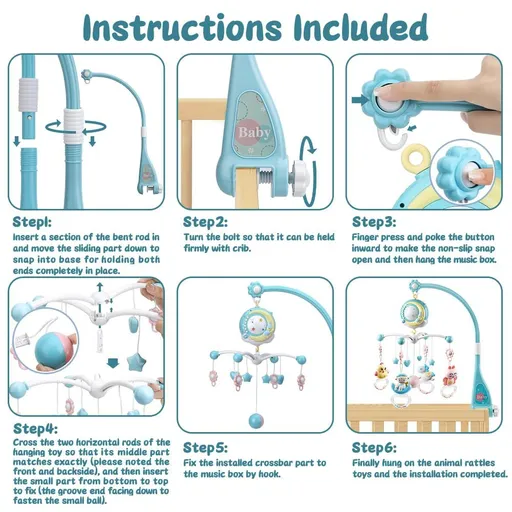 Instructions Included

Baby

Step1:
Insert a section of the bent rod in and move the sliding part down to snap into base for holding both ends completely in place.

Step2:
Turn the bolt so that it can be held firmly with crib.

Step3:
Finger press and poke the button inward to make the non-slip snap open and then hang the music box.

Step4:
Cross the two horizontal rods of the hanging toy so that its middle part matches exactly (please noted the front and backside), and then insert the small part from bottom to top to fix (the groove end facing down to fasten the small ball).

Step5:
Fix the installed crossbar part to the music box by hook.

Step6:
Finally hung on the animal rattles toys and the installation completed.