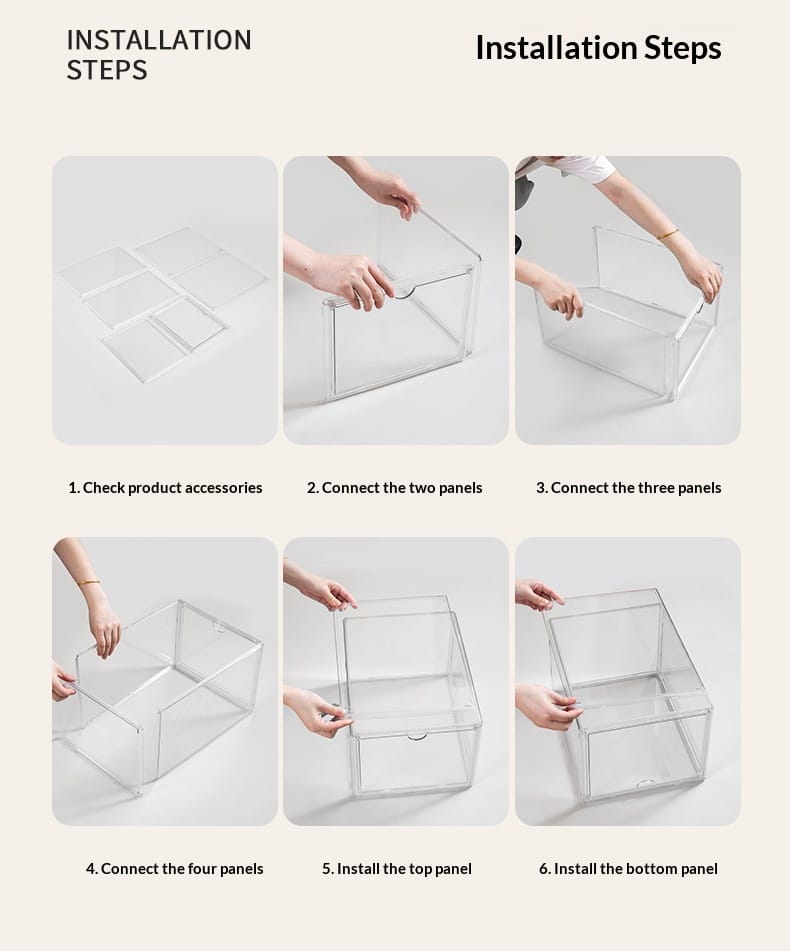 INSTALLATION STEPS

Installation Steps

1. Check product accessories

2. Connect the two panels

3. Connect the three panels

4. Connect the four panels

5. Install the top panel

6. Install the bottom panel