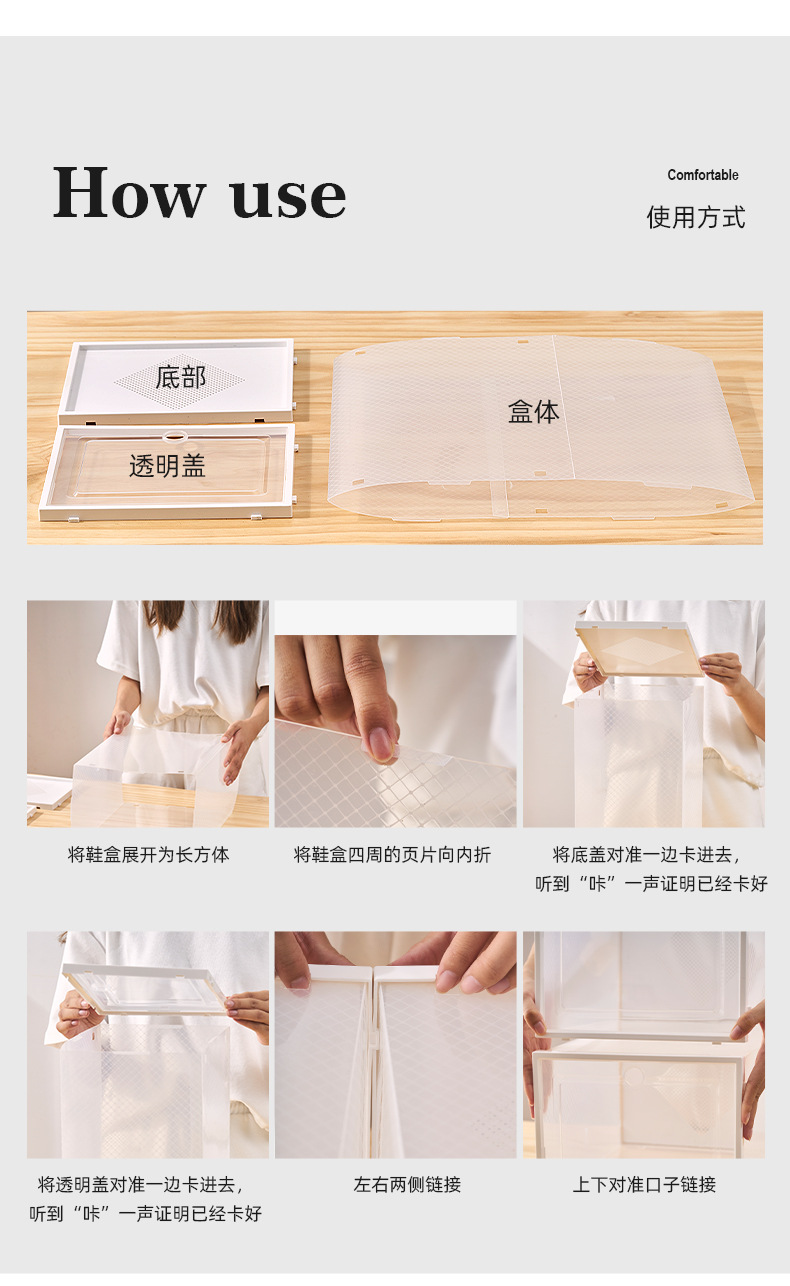 How use

Comfortable
使用方式

底部
透明盖
盒体

将鞋盒展开为长方体

将鞋盒四周的页片向内折

将底盖对准一边卡进去，听到“咔”一声证明已经卡好

将透明盖对准一边卡进去，听到“咔”一声证明已经卡好

左右两侧链接

上下对准口子链接