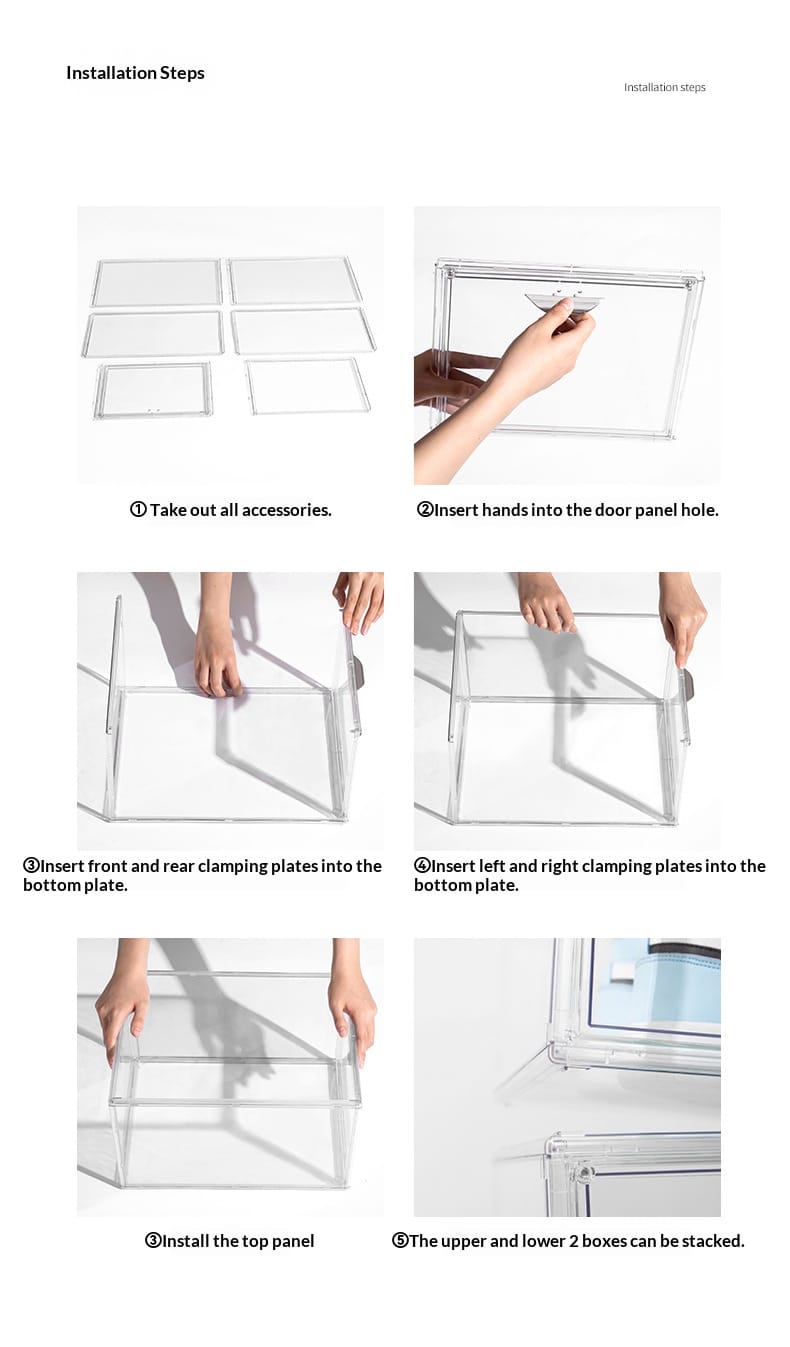 Installation Steps

Installation steps

① Take out all accessories.

②Insert hands into the door panel hole.

③Insert front and rear clamping plates into the bottom plate.

④Insert left and right clamping plates into the bottom plate.

③Install the top panel

⑤The upper and lower 2 boxes can be stacked.