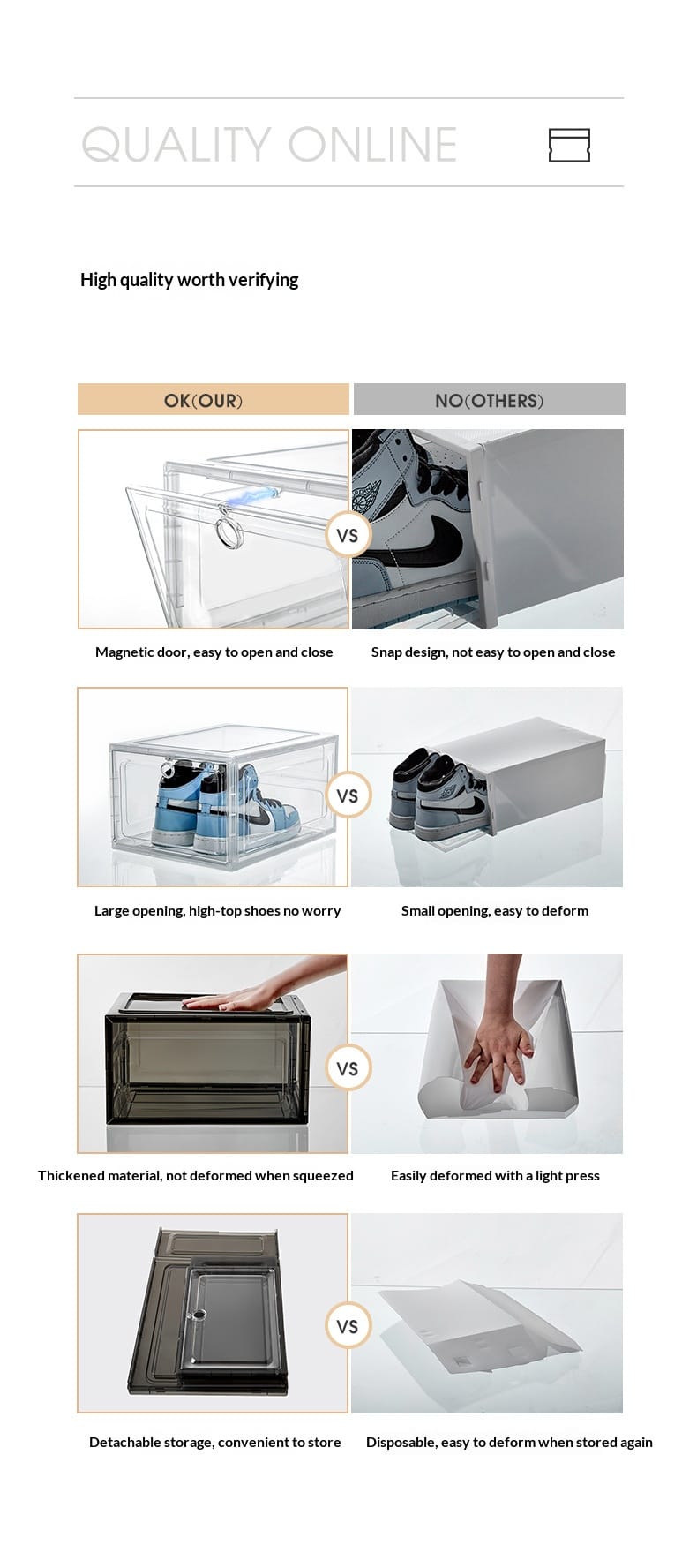 QUALITY ONLINE

High quality worth verifying

OK(OUR)

NO(OTHERS)

VS

Magnetic door, easy to open and close

Snap design, not easy to open and close

VS

Large opening, high-top shoes no worry

Small opening, easy to deform

VS

Thickened material, not deformed when squeezed

Easily deformed with a light press

VS

Detachable storage, convenient to store

Disposable, easy to deform when stored again