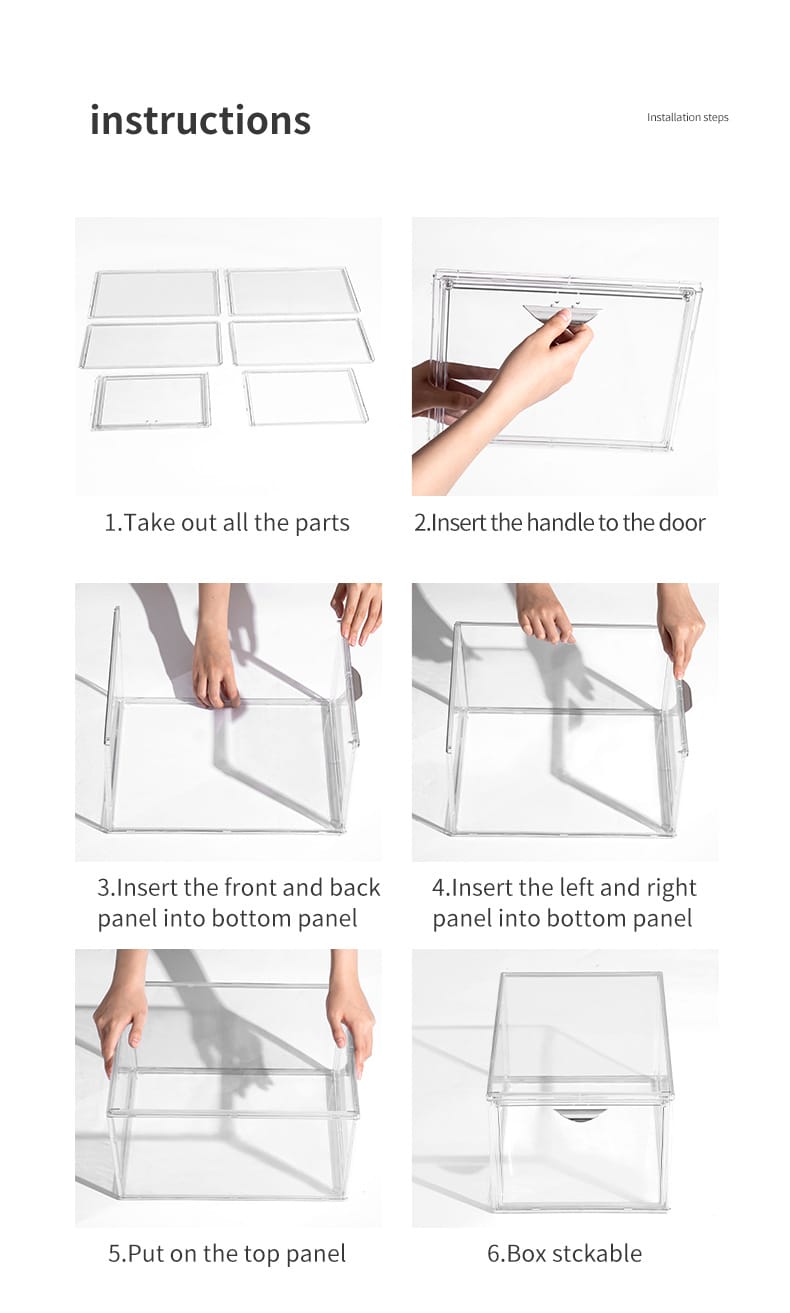 instructions

Installation steps

1.Take out all the parts

2.Insert the handle to the door

3.Insert the front and back panel into bottom panel

4.Insert the left and right panel into bottom panel

5.Put on the top panel

6.Box stckable