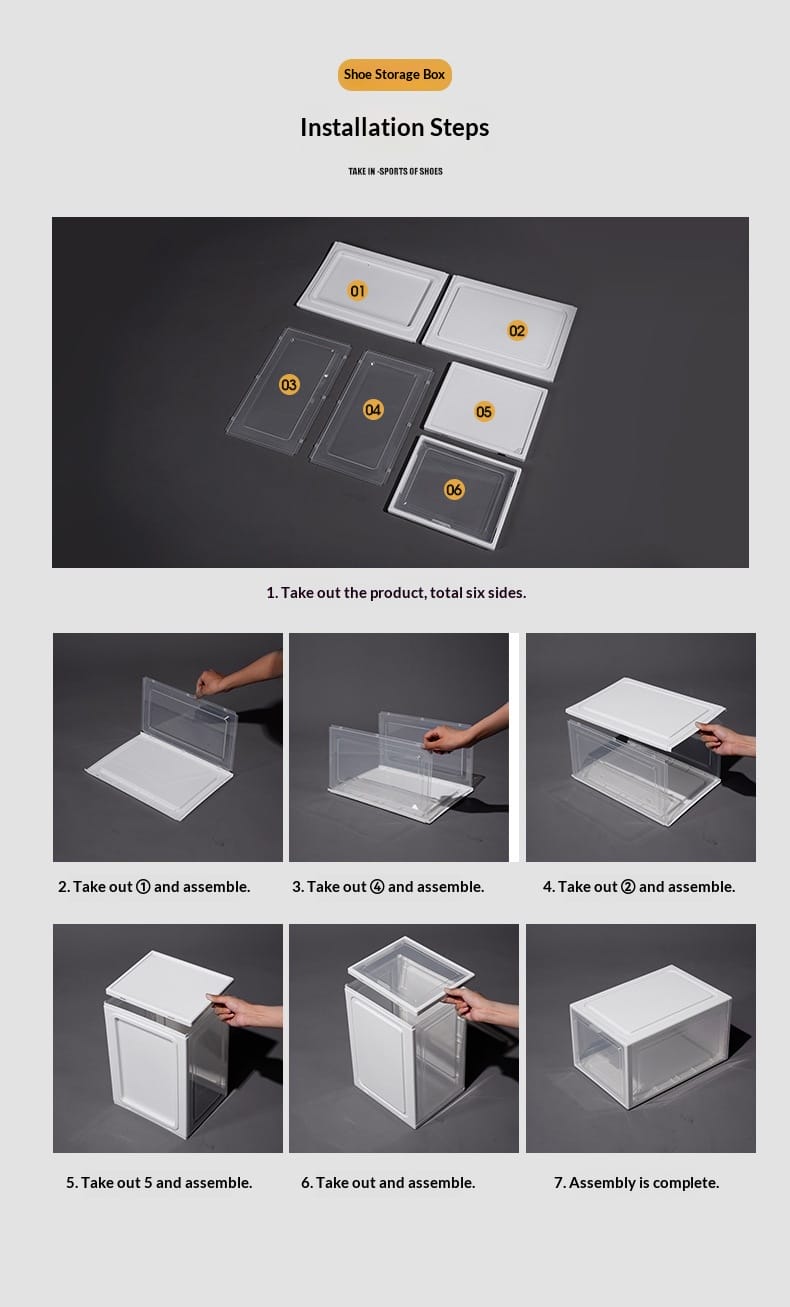 Shoe Storage Box

Installation Steps

TAKE IN -SPORTS OF SHOES

01
02
03
04
05
06

1. Take out the product, total six sides.

2. Take out ① and assemble.

3. Take out ④ and assemble.

4. Take out ② and assemble.

5. Take out 5 and assemble.

6. Take out and assemble.

7. Assembly is complete.