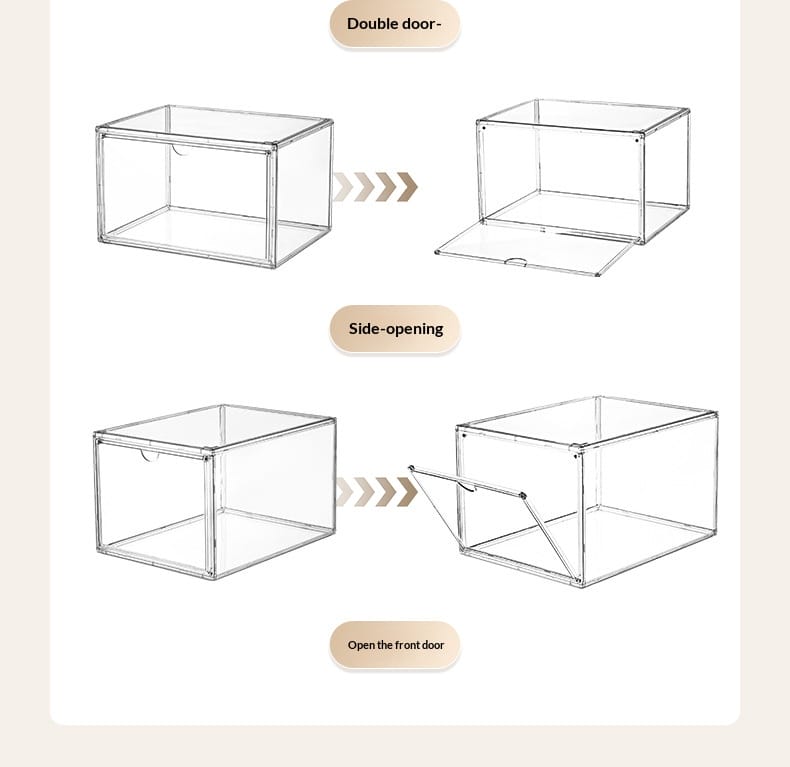 Double door-

Side-opening

Open the front door