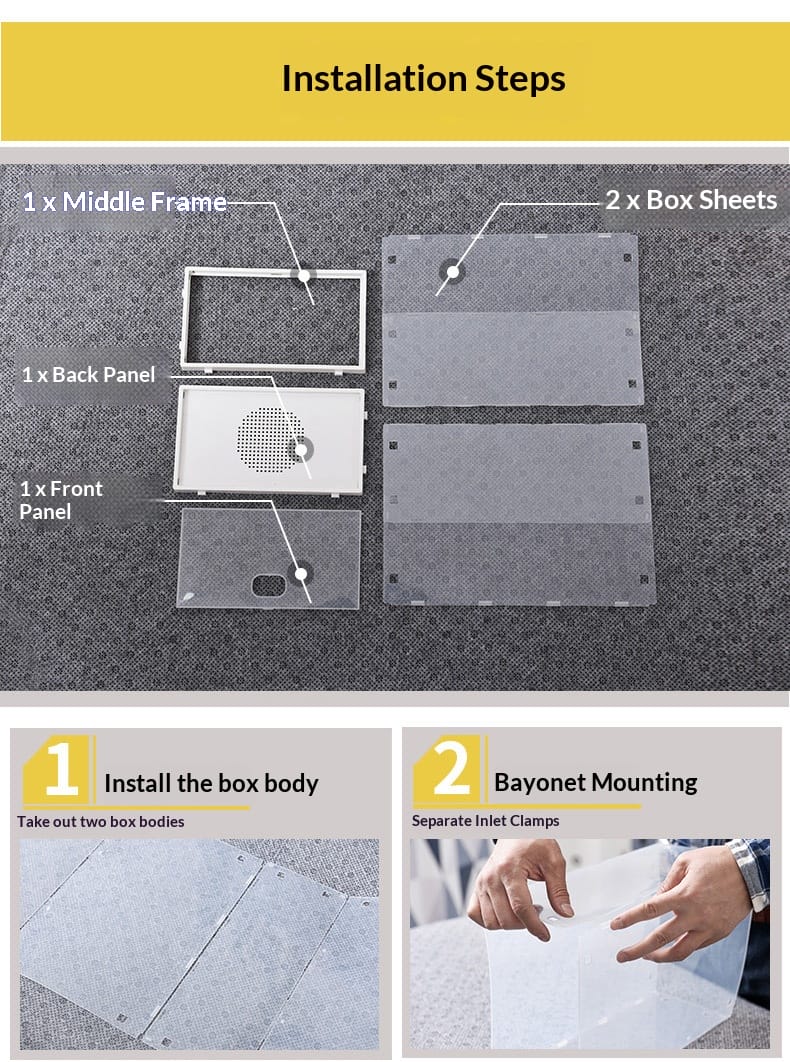 Installation Steps

1 x Middle Frame

2 x Box Sheets

1 x Back Panel

1 x Front Panel

1 Install the box body

Take out two box bodies

2 Bayonet Mounting

Separate Inlet Clamps