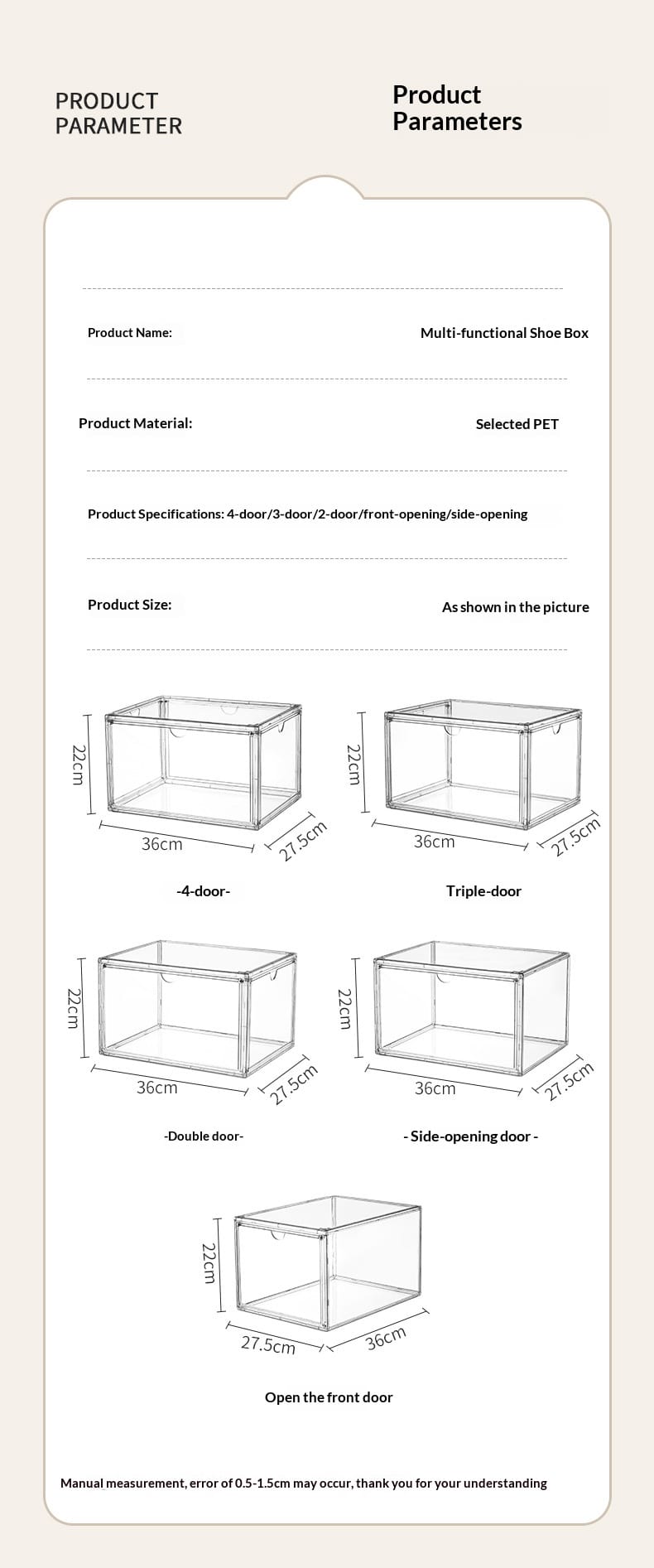 PRODUCT PARAMETER

Product Parameters

Product Name: Multi-functional Shoe Box

Product Material: Selected PET

Product Specifications: 4-door/3-door/2-door/front-opening/side-opening

Product Size: As shown in the picture

22cm
36cm
27.5cm
-4-door-

22cm
36cm
27.5cm
Triple-door

22cm
36cm
27.5cm
-Double door-

22cm
36cm
27.5cm
- Side-opening door -

22cm
27.5cm
36cm
Open the front door

Manual measurement, error of 0.5-1.5cm may occur, thank you for your understanding