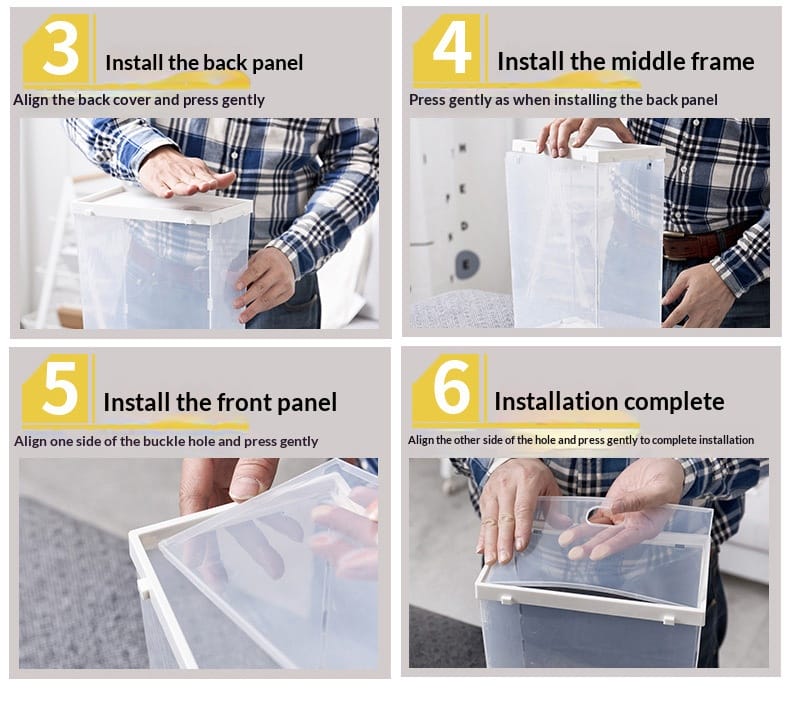 3 Install the back panel

Align the back cover and press gently

4 Install the middle frame

Press gently as when installing the back panel

5 Install the front panel

Align one side of the buckle hole and press gently

6 Installation complete

Align the other side of the hole and press gently to complete installation