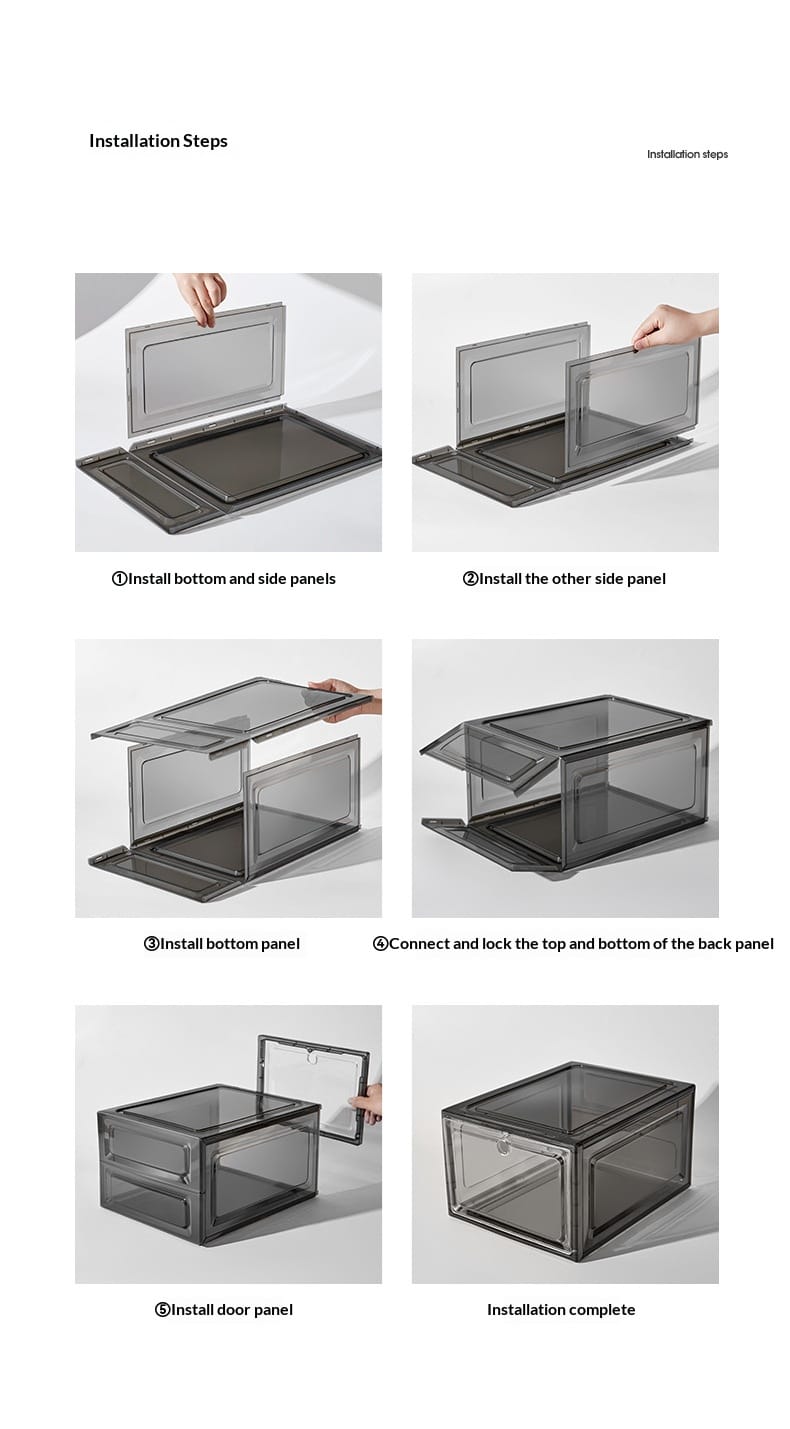 Installation Steps

Installation steps

①Install bottom and side panels

②Install the other side panel

③Install bottom panel

④Connect and lock the top and bottom of the back panel

⑤Install door panel

Installation complete