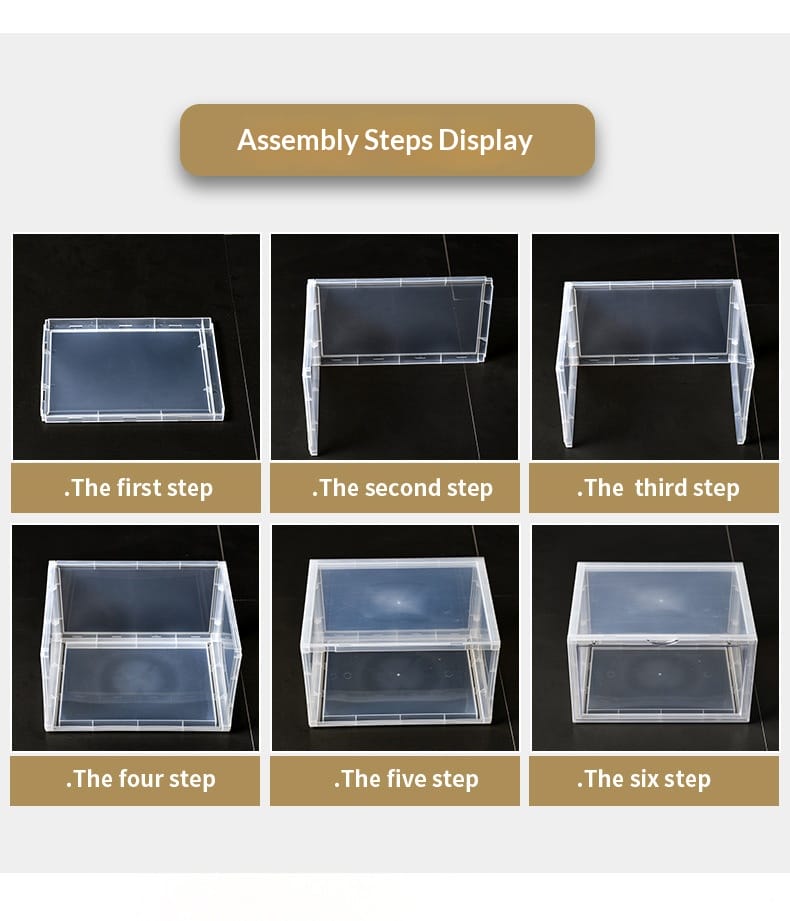 Assembly Steps Display

.The first step

.The second step

.The  third step

.The four step

.The five step

.The six step