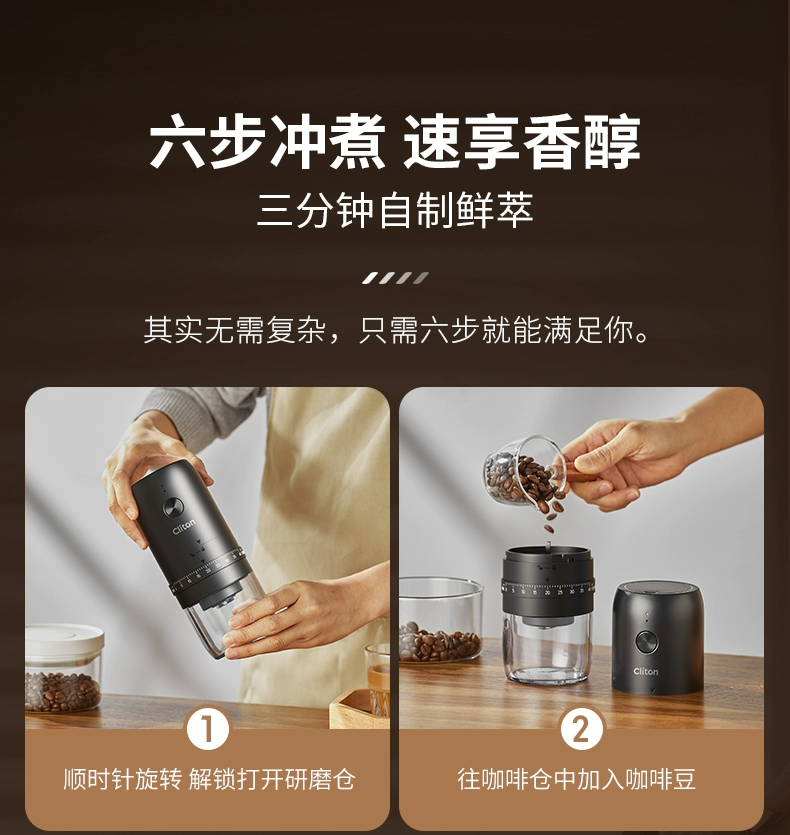 六步冲煮 速享香醇

三分钟自制鲜萃

其实无需复杂，只需六步就能满足你。

Cliton

1

顺时针旋转 解锁打开研磨仓

Cliton

2

往咖啡仓中加入咖啡豆