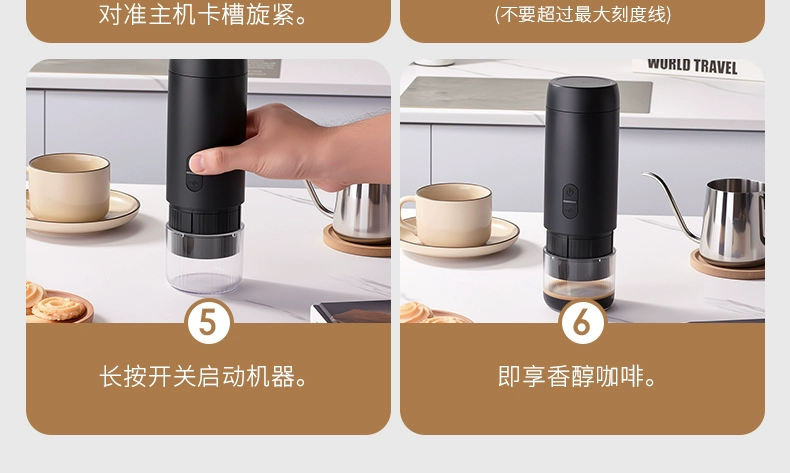 对准主机卡槽旋紧。

(不要超过最大刻度线)

WORLD TRAVEL

5

长按开关启动机器。

6

即享香醇咖啡。