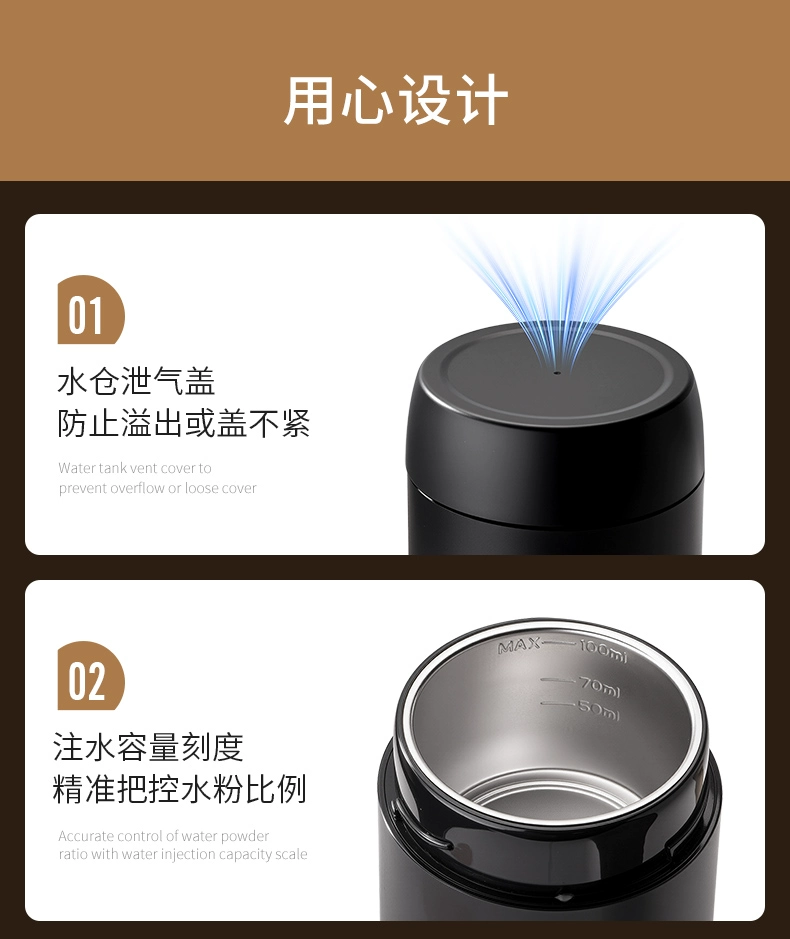 用心设计

01

水仓泄气盖
防止溢出或盖不紧

Water tank vent cover to prevent overflow or loose cover

02

注水容量刻度
精准把控水粉比例

Accurate control of water powder ratio with water injection capacity scale

MAX 100ml
70ml
50ml